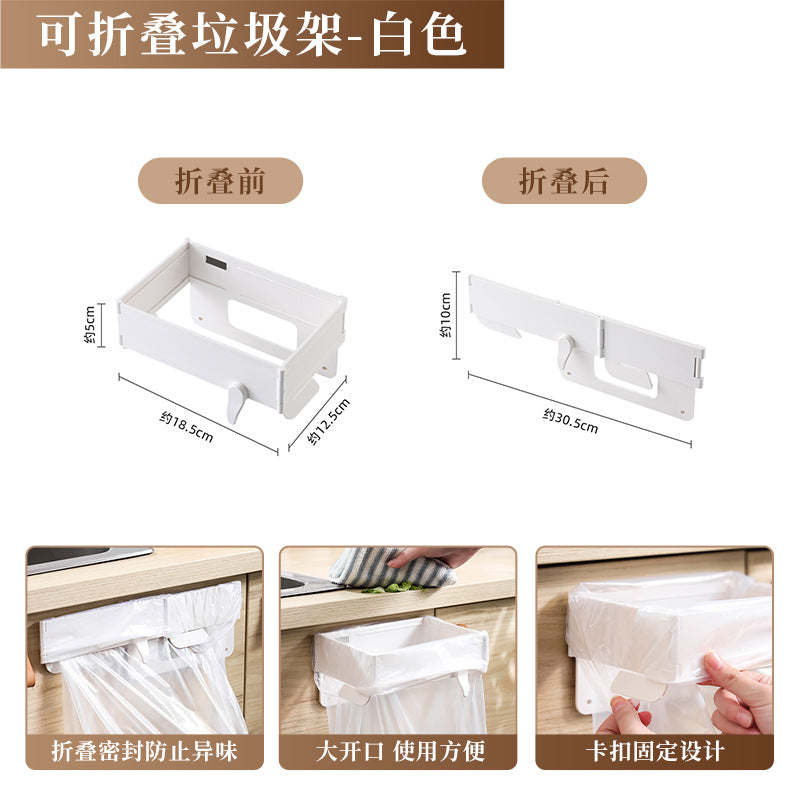 可折叠垃圾架-白色

折叠前

约5cm

约18.5cm

约12.5cm

折叠后

约10cm

约30.5cm

折叠密封防止异味

大开口 使用方便

卡扣固定设计