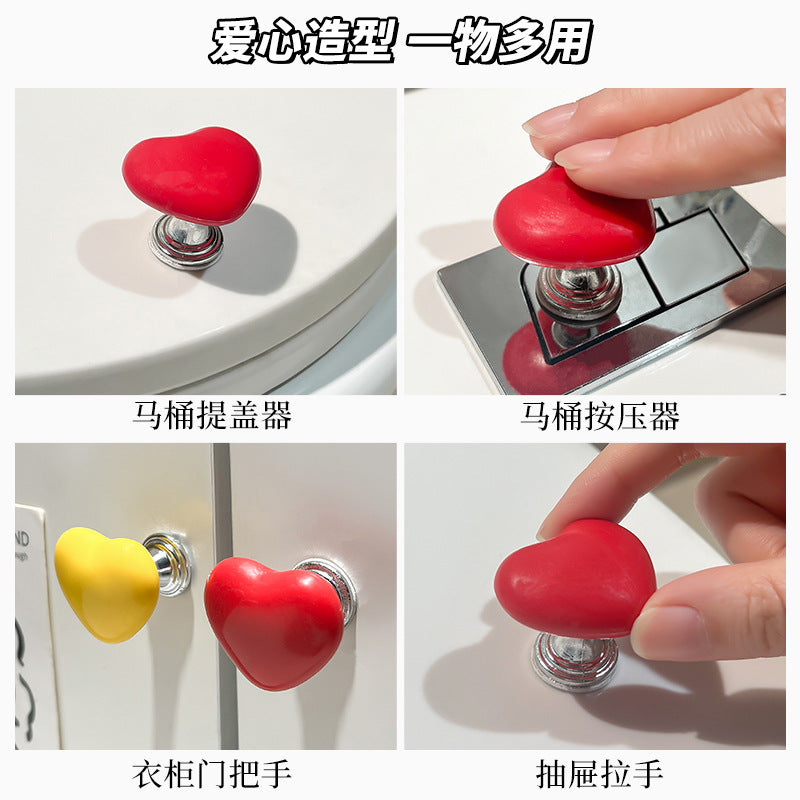 爱心造型 一物多用

马桶提盖器

马桶按压器

ND

衣柜门把手

抽屉拉手