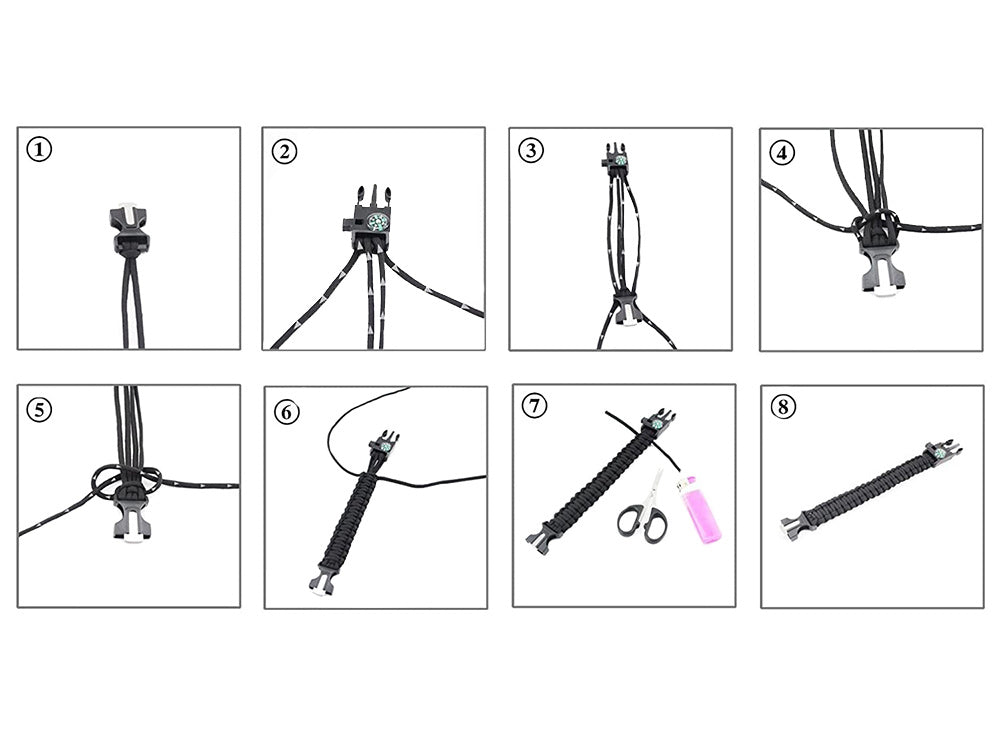 ①

②

③

④

⑤

⑥

⑦

⑧